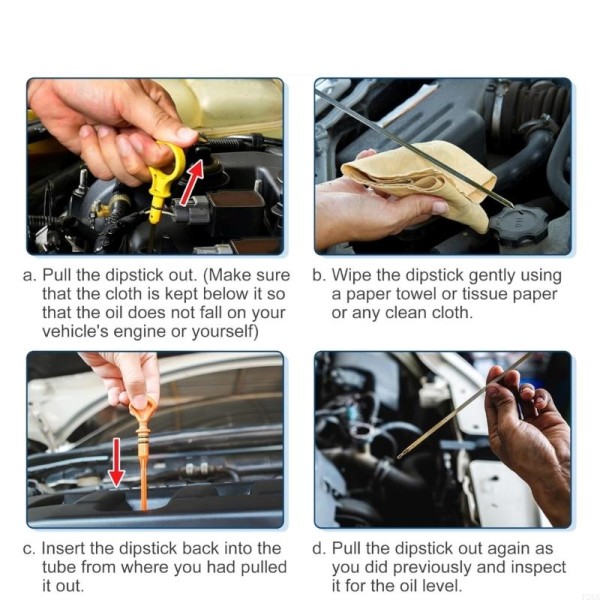 a. Pull the dipstick out. (Make sure that the cloth is kept below it so that the oil does not fall on your vehicle's engine or yourself)

b. Wipe the dipstick gently using a paper towel or tissue paper or any clean cloth.

c. Insert the dipstick back into the tube from where you had pulled it out.

d. Pull the dipstick out again as you did previously and inspect it for the oil level.